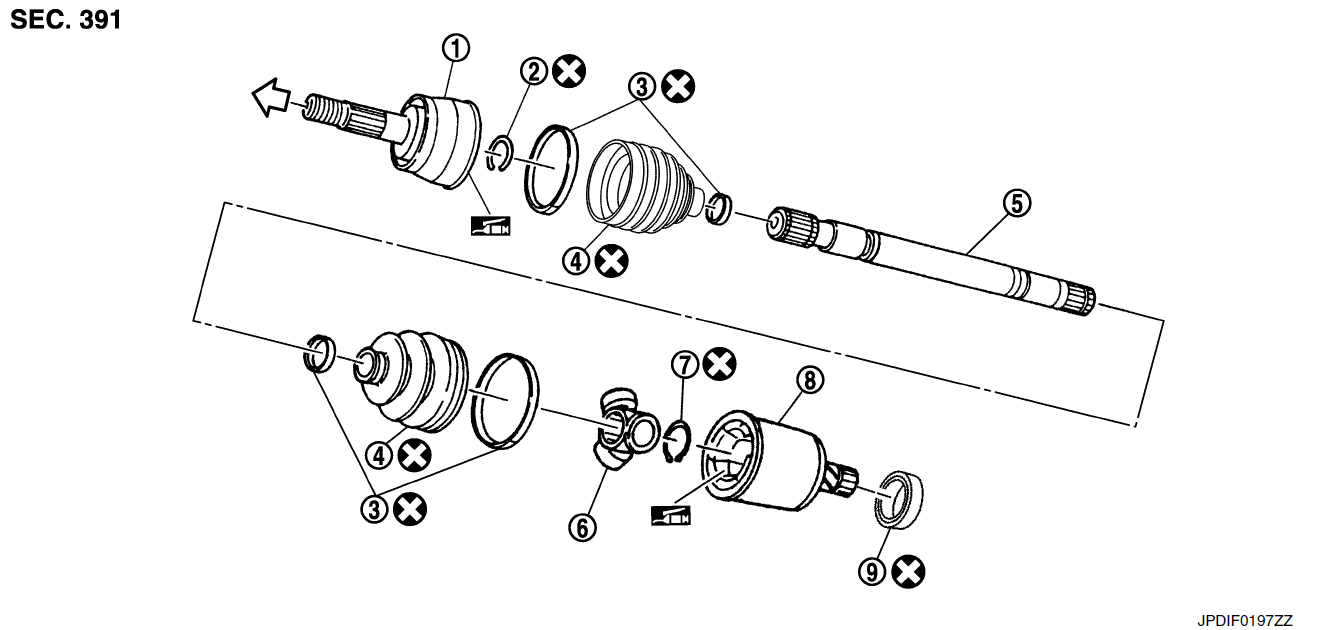 SEC. 391

1
2
3
4
5
4
3
6
7
8
9

JPDIF0197ZZ