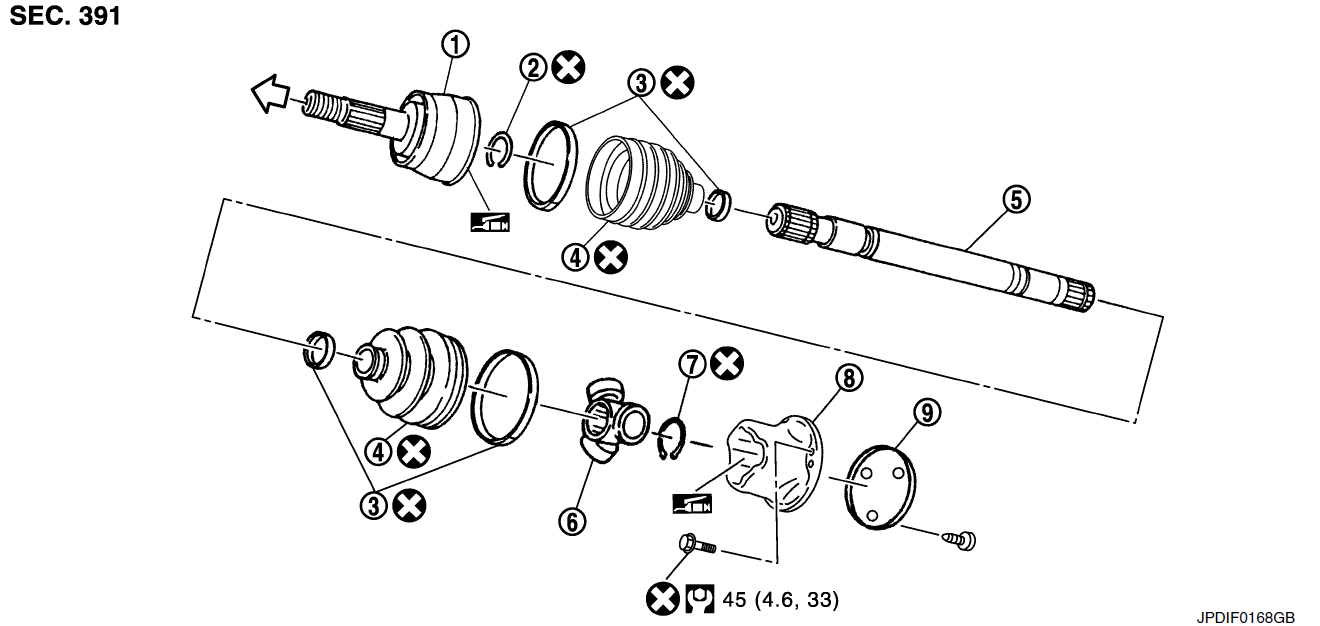 SEC. 391

①
②
③
④
⑤
④
③
⑥
⑦
⑧
⑨

45 (4.6, 33)

JPDIF0168GB