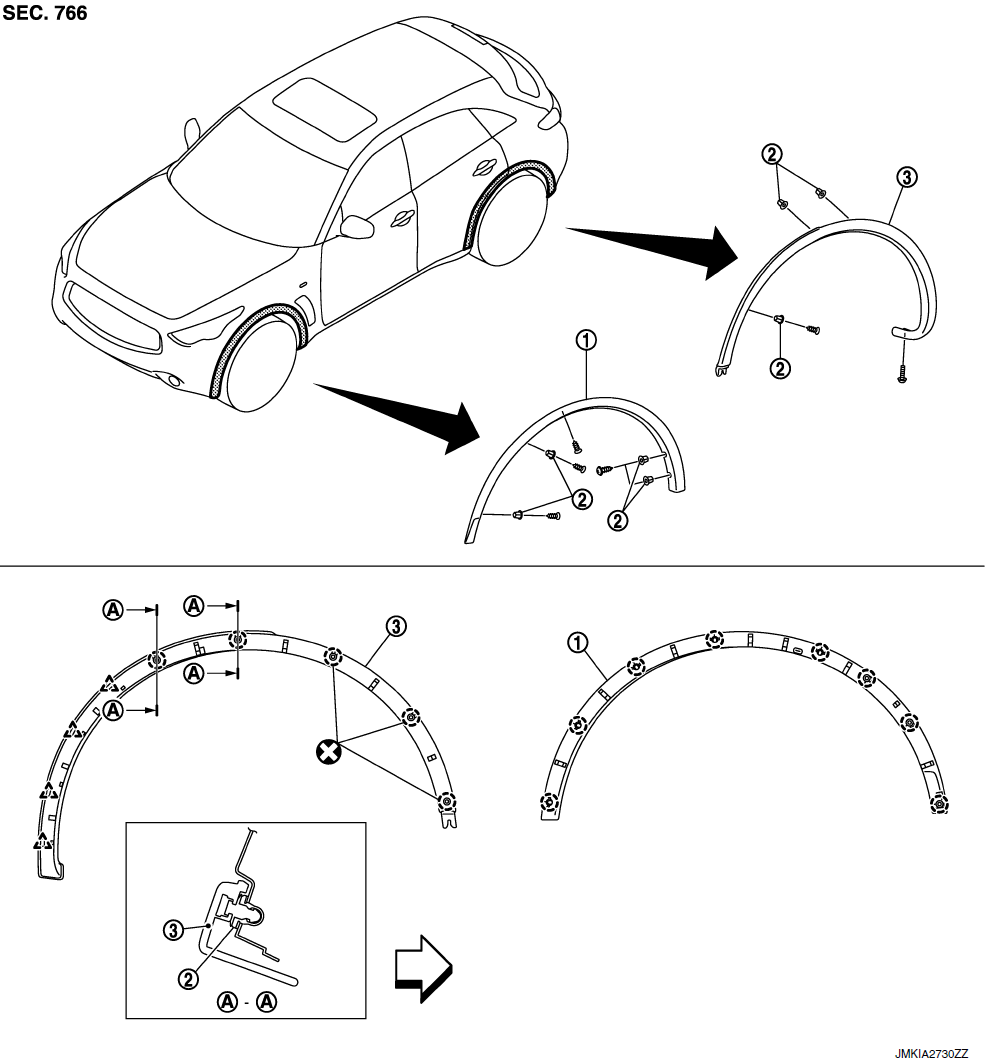 SEC. 766

2
3
2
1
2
2

A
A
A
A
3
1
3
2
A - A

JMKIA2730ZZ