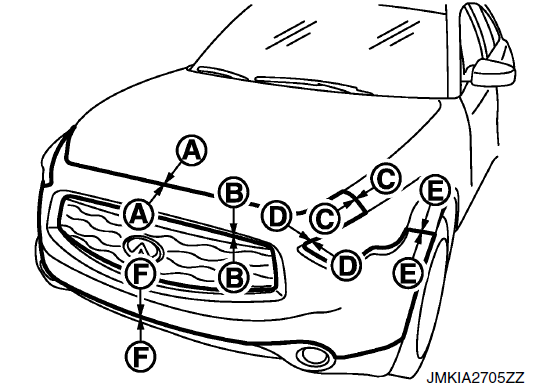 A
A
B
B
C
C
D
D
E
E
F
F
JMKIA2705ZZ