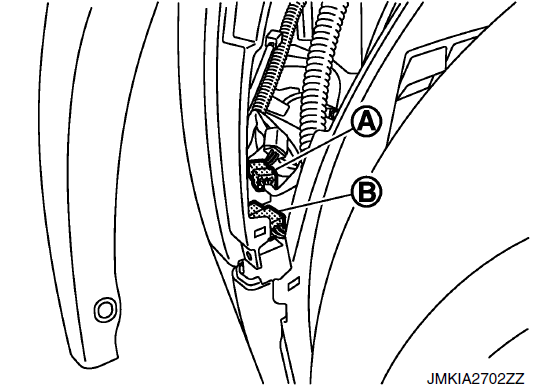 A
B
JMKIA2702ZZ