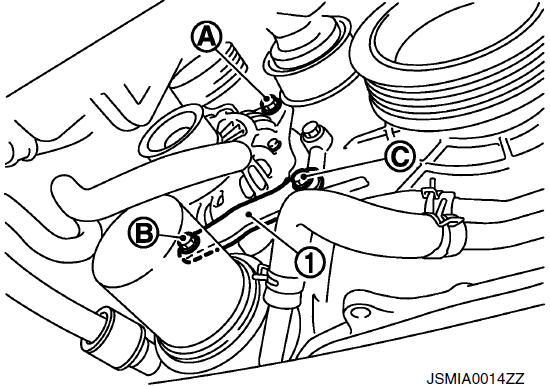 A
C
B
1
JSMIA0014ZZ