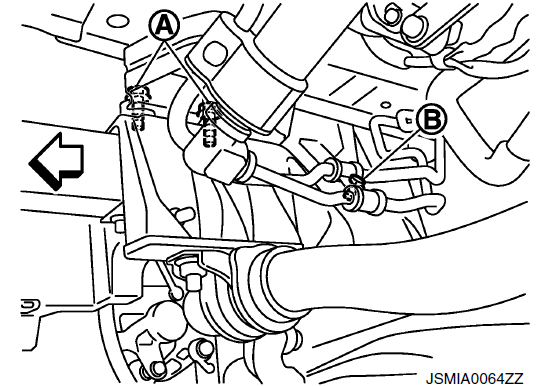 A
B
JSMIA0064ZZ