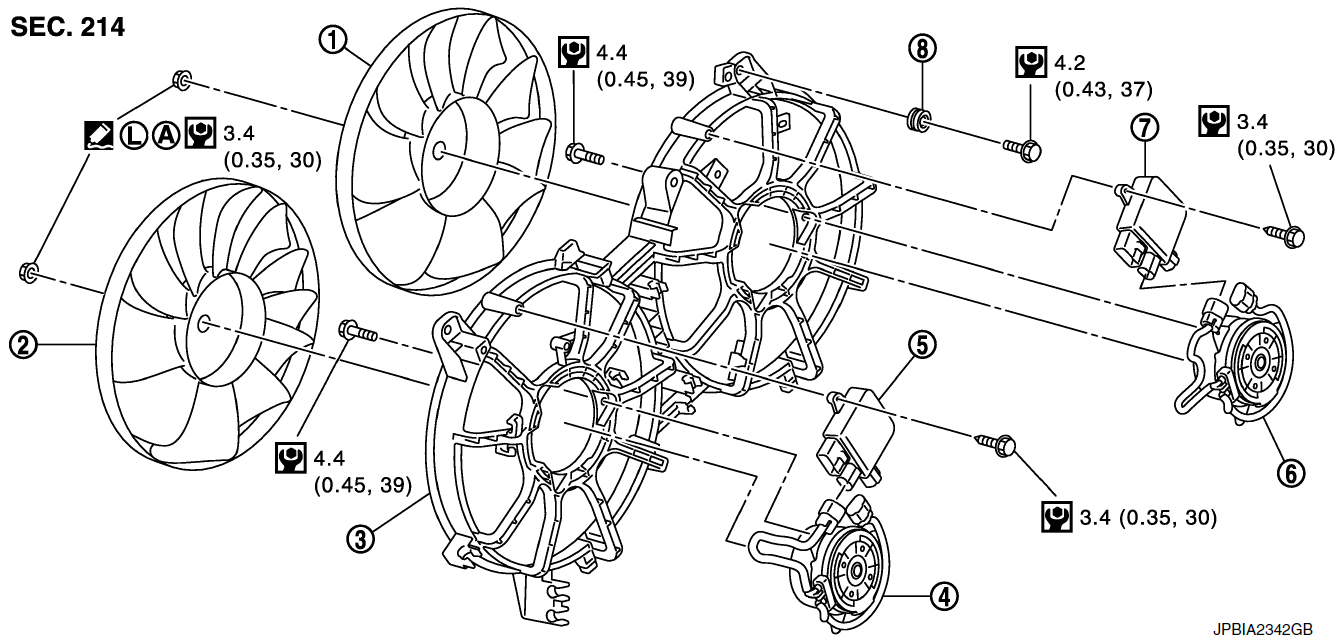 SEC. 214

①

4.4 (0.45, 39)

⑧

4.2 (0.43, 37)

⑦

3.4 (0.35, 30)

L A 3.4 (0.35, 30)

②

4.4 (0.45, 39)

③

⑤

⑥

3.4 (0.35, 30)

④

JPBIA2342GB