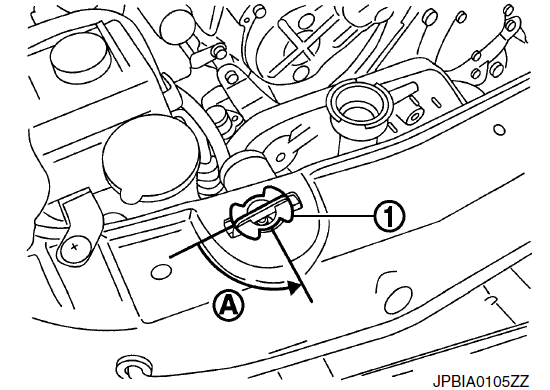 1

A

JPBIA0105ZZ