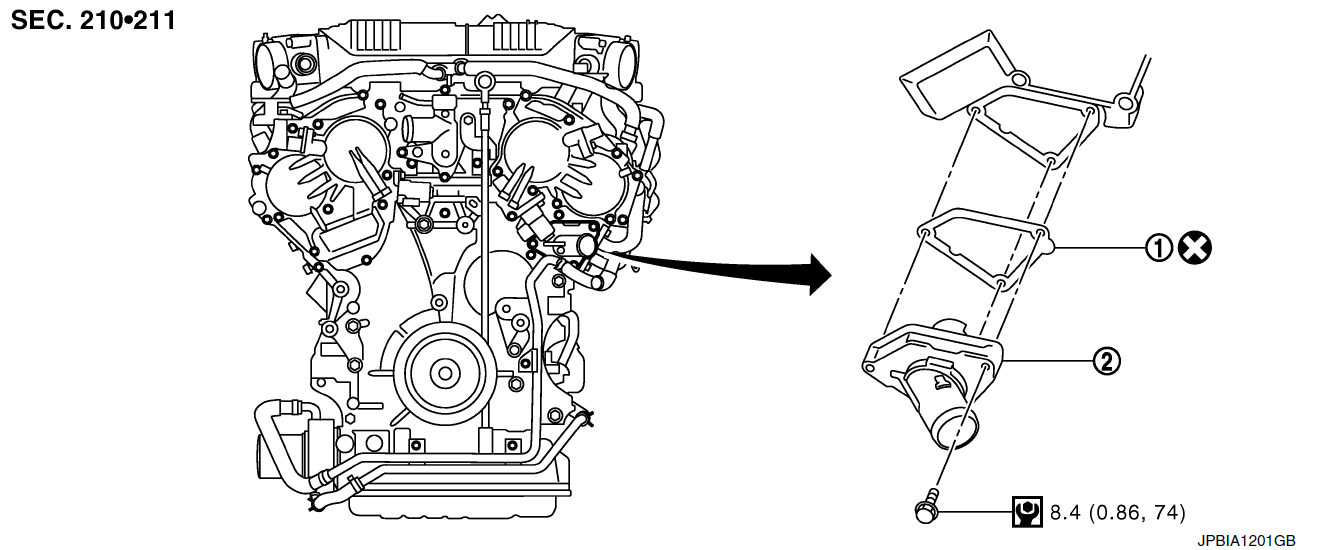 SEC. 210•211

1

2

8.4 (0.86, 74)

JPBIA1201GB