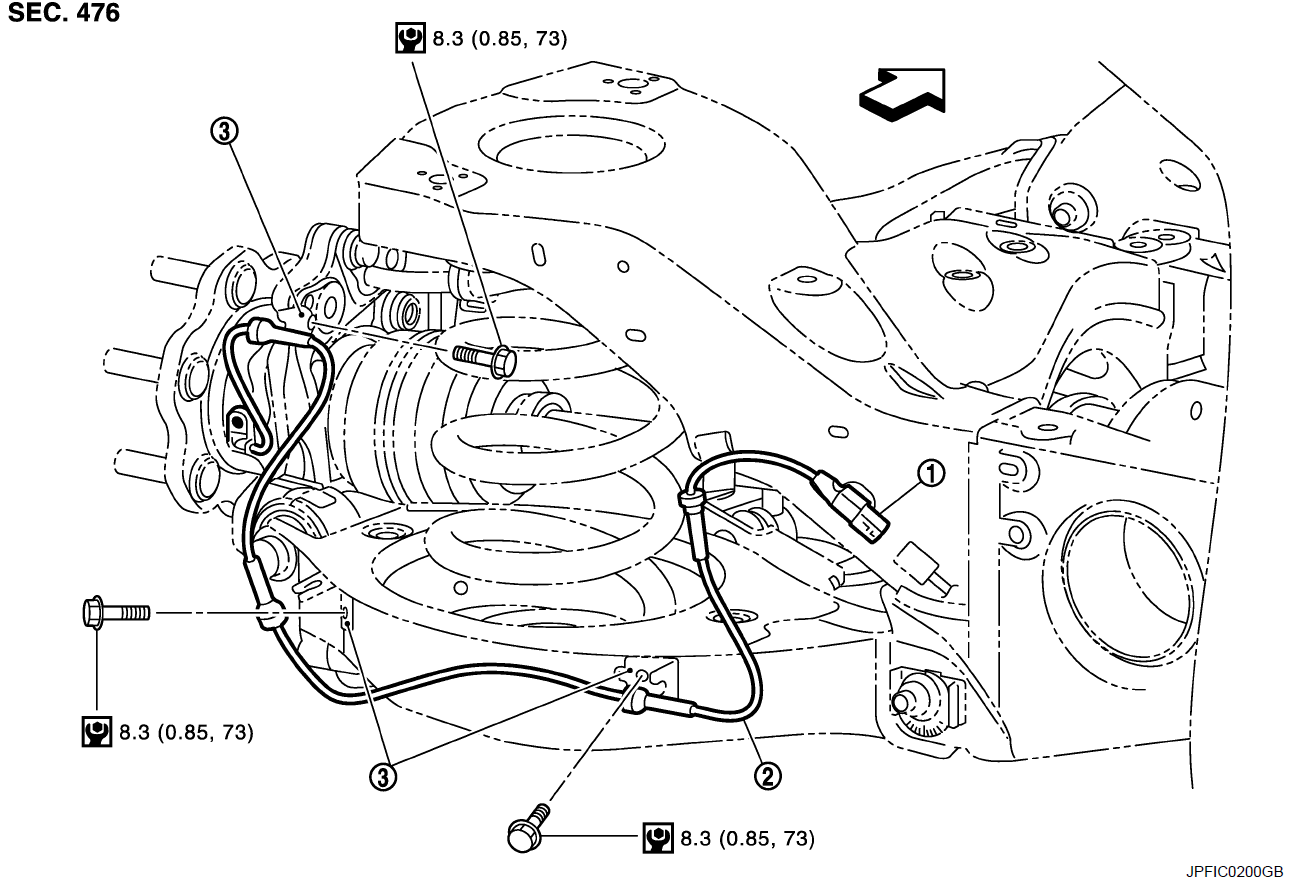 SEC. 476

8.3 (0.85, 73)

3

1

8.3 (0.85, 73)

3

2

8.3 (0.85, 73)

JPFIC0200GB