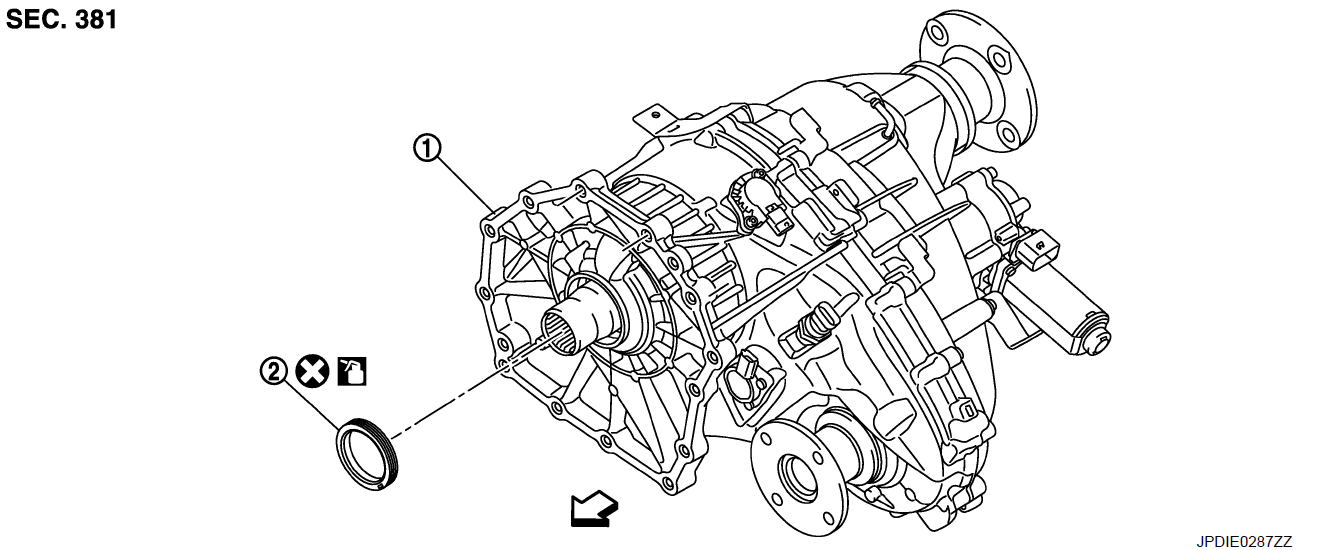 SEC. 381

①

②

JPDIE0287ZZ