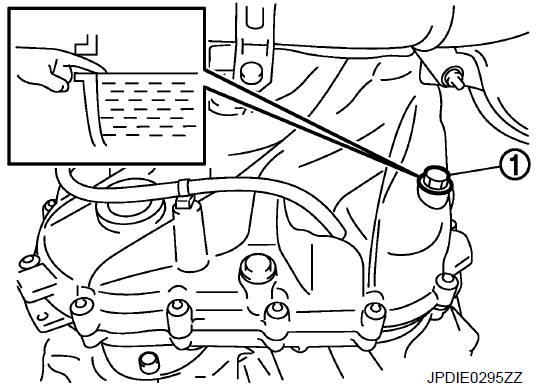 1

JPDIE0295ZZ