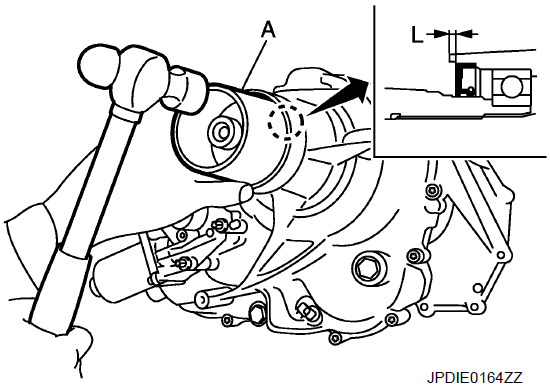 A

L

JPDIE0164ZZ