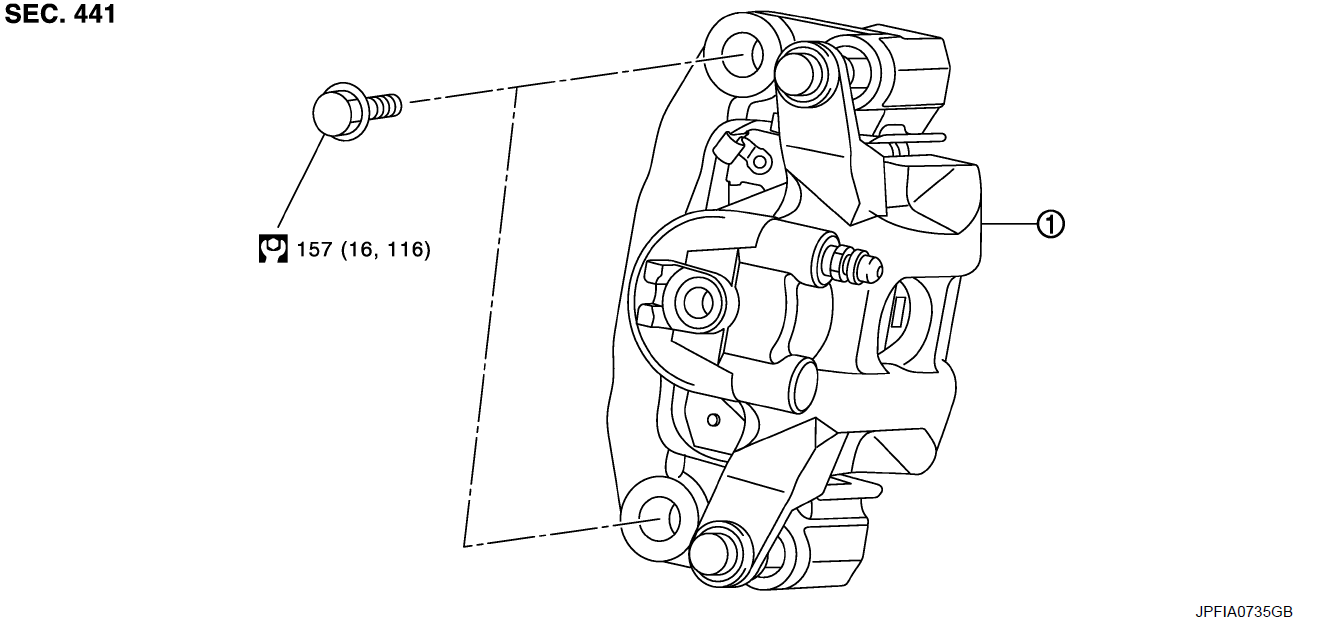 SEC. 441

157 (16, 116)

①

JPFIA0735GB