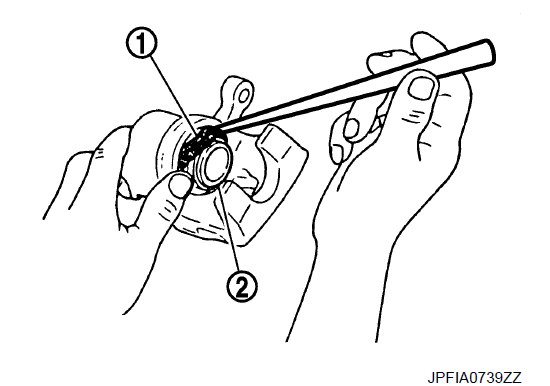 1
2
JPFIA0739ZZ