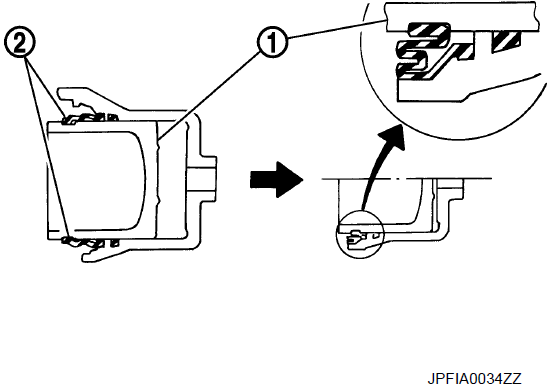 2
1
JPFIA0034ZZ