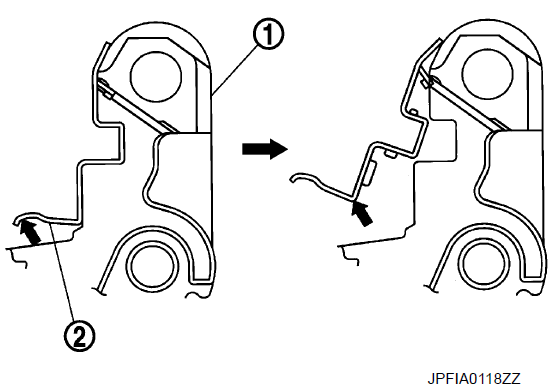 ①
②
JPFIA0118ZZ