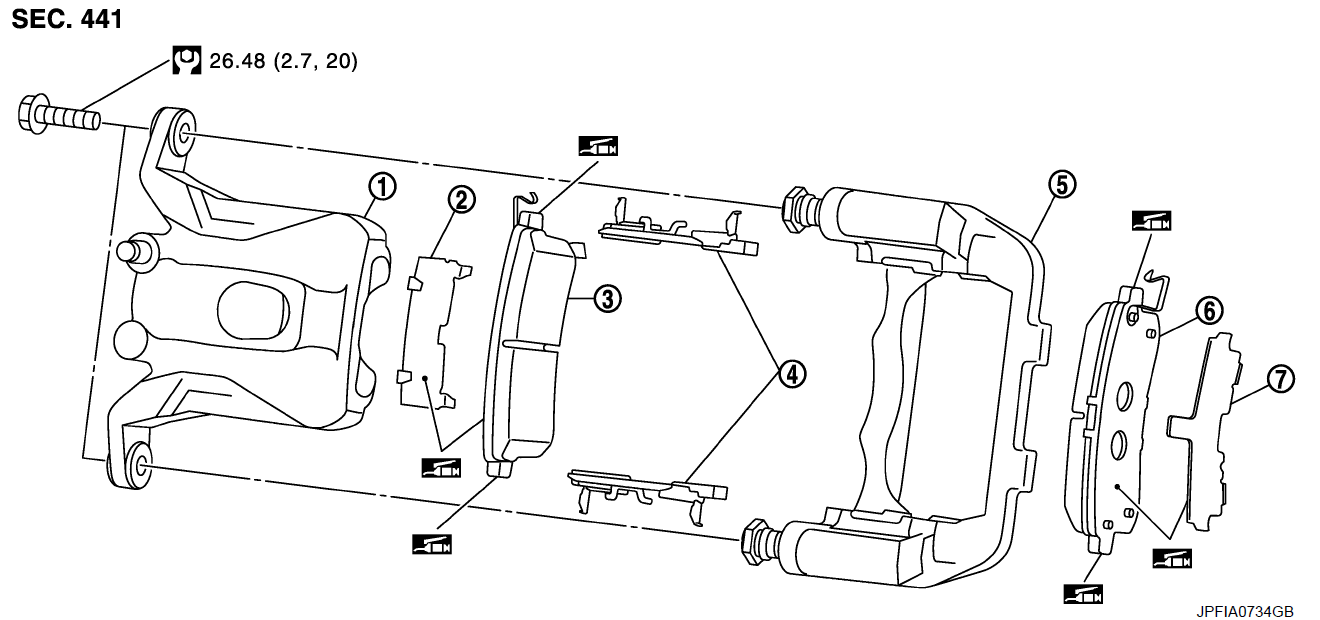 SEC. 441

26.48 (2.7, 20)

①
②
③
④
⑤
⑥
⑦

JPFIA0734GB