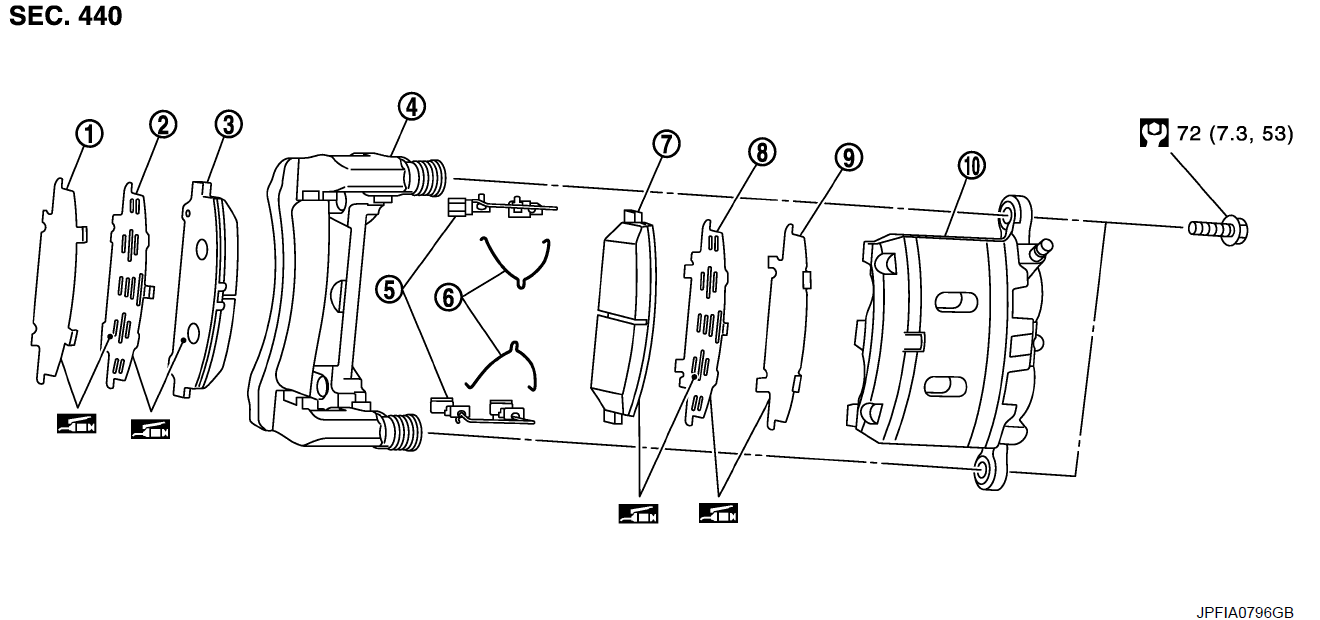 SEC. 440

1
2
3
4
5
6
7
8
9
10

72 (7.3, 53)

JPFIA0796GB