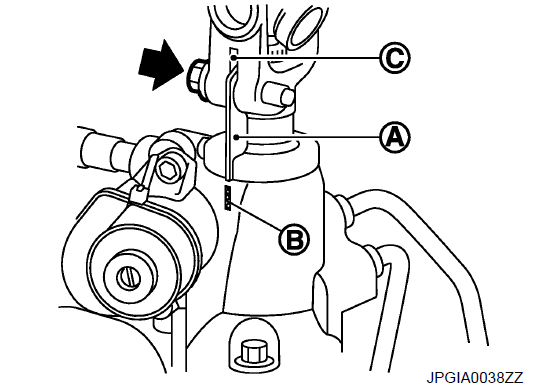 C

A

B

JPGIA0038ZZ