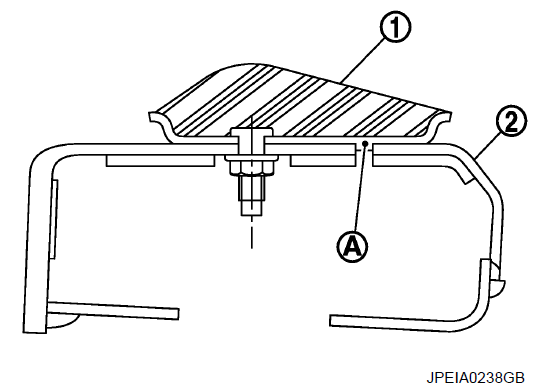 1
2
A
JPEIA0238GB