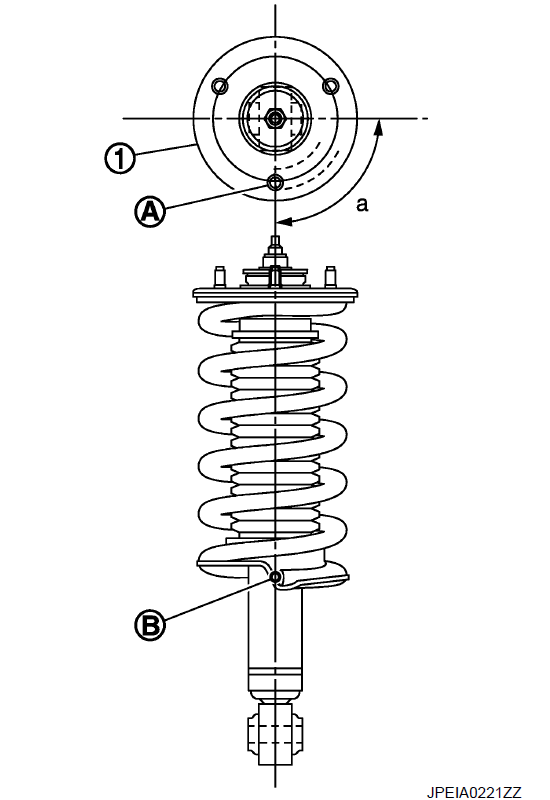 1

A

a

B

JPEIA0221ZZ