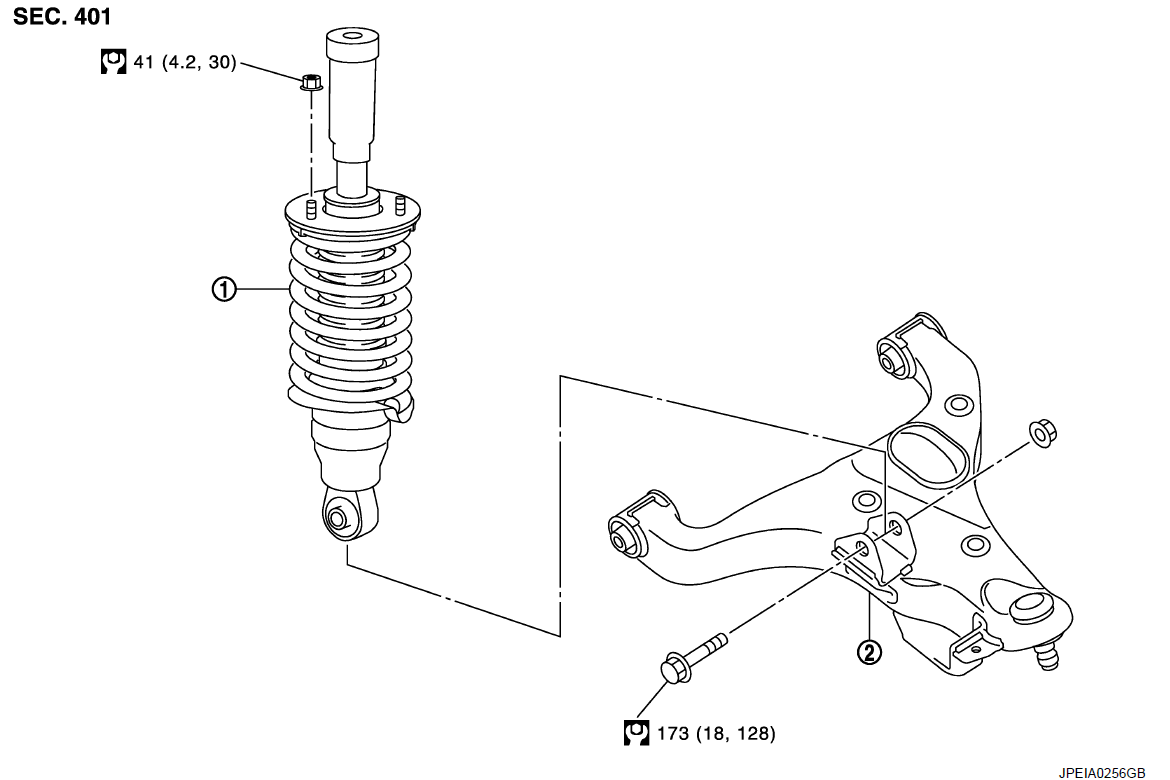 SEC. 401

41 (4.2, 30)

1

2

173 (18, 128)

JPEIA0256GB