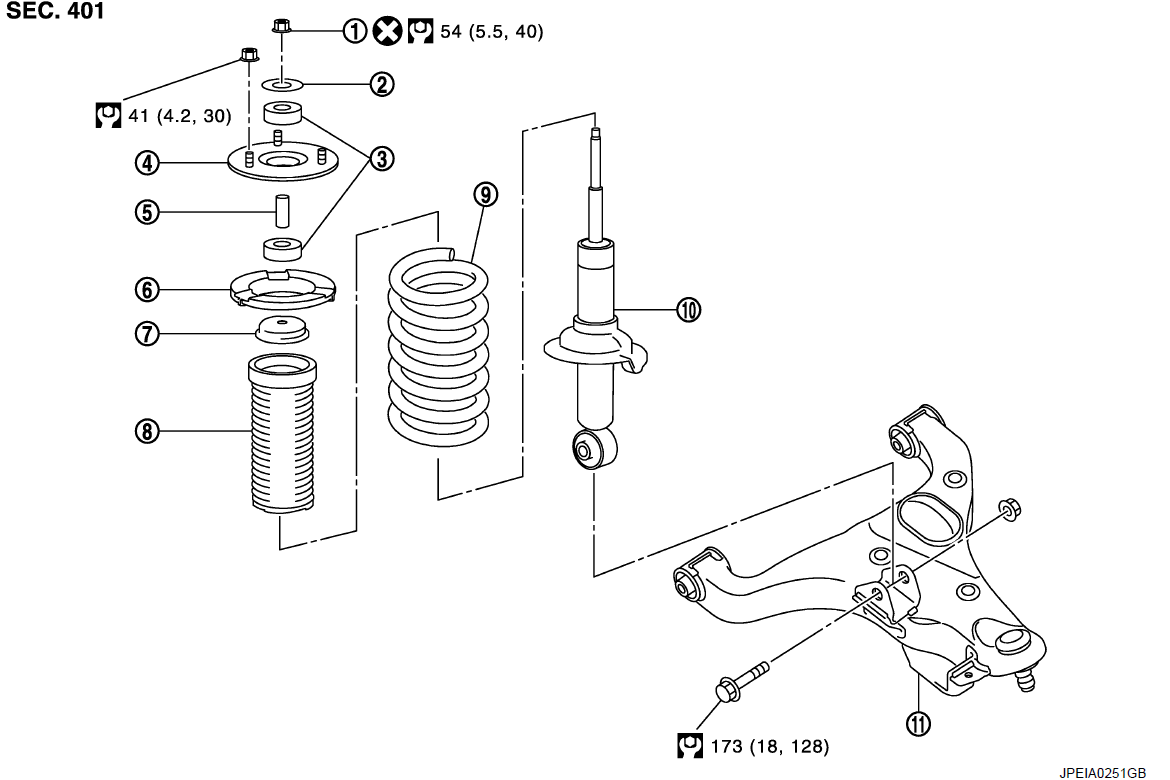 SEC. 401

1 54 (5.5, 40)

2

41 (4.2, 30)

3

4

5

6

7

8

9

10

11

173 (18, 128)

JPEIA0251GB