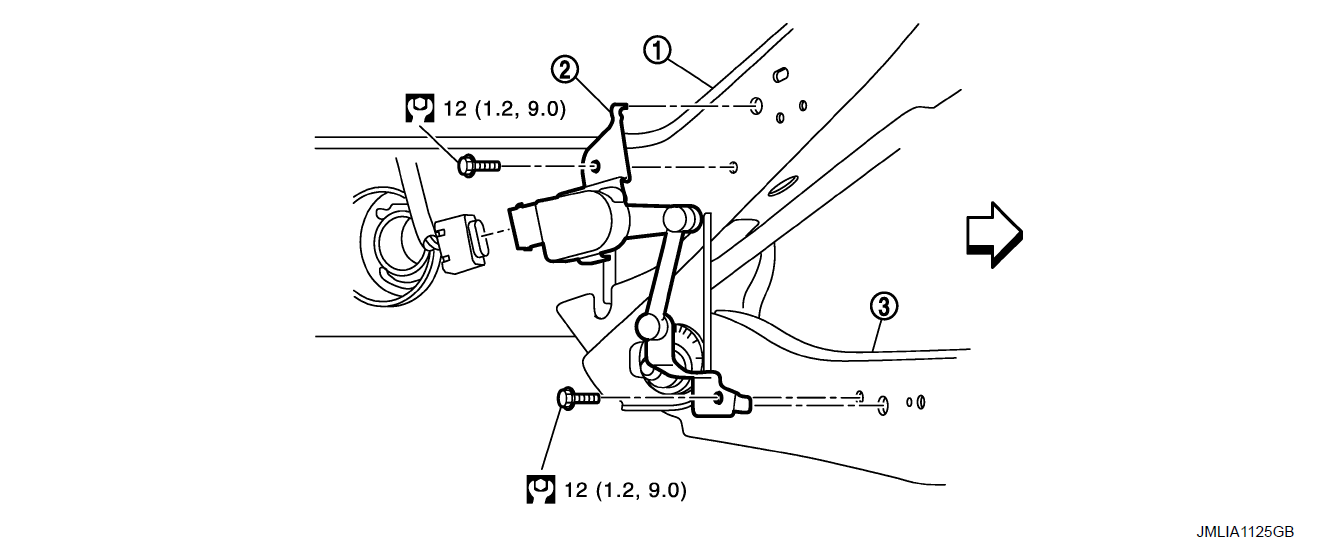 ①
②
12 (1.2, 9.0)
③
12 (1.2, 9.0)
JMLIA1125GB