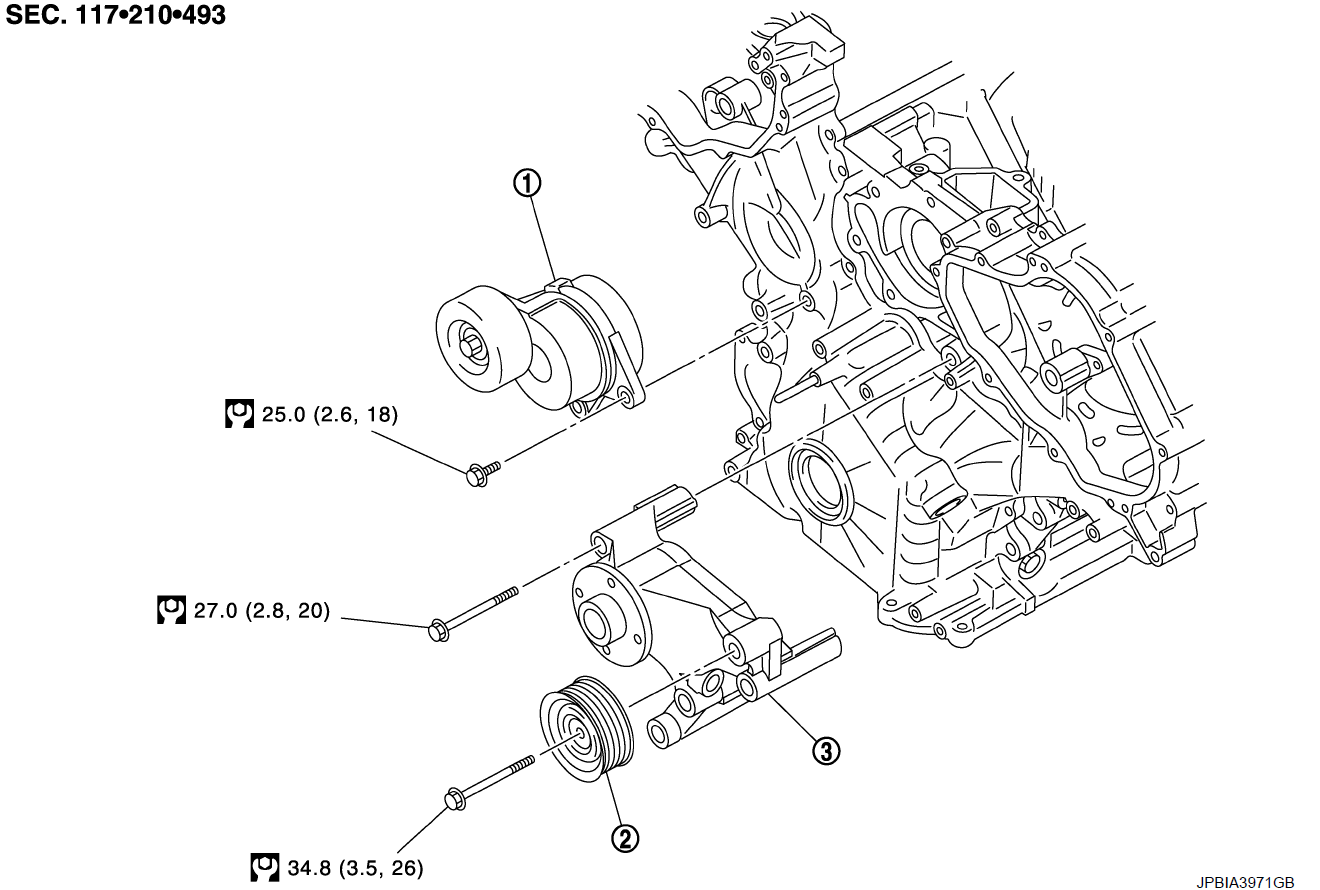 SEC. 117•210•493

①

25.0 (2.6, 18)

27.0 (2.8, 20)

③

②

34.8 (3.5, 26)

JPBIA3971GB