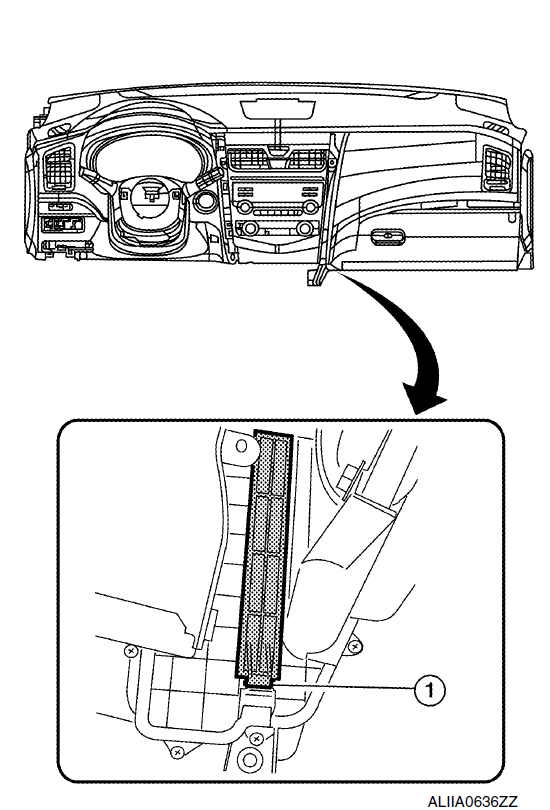 1

ALIIA0636ZZ