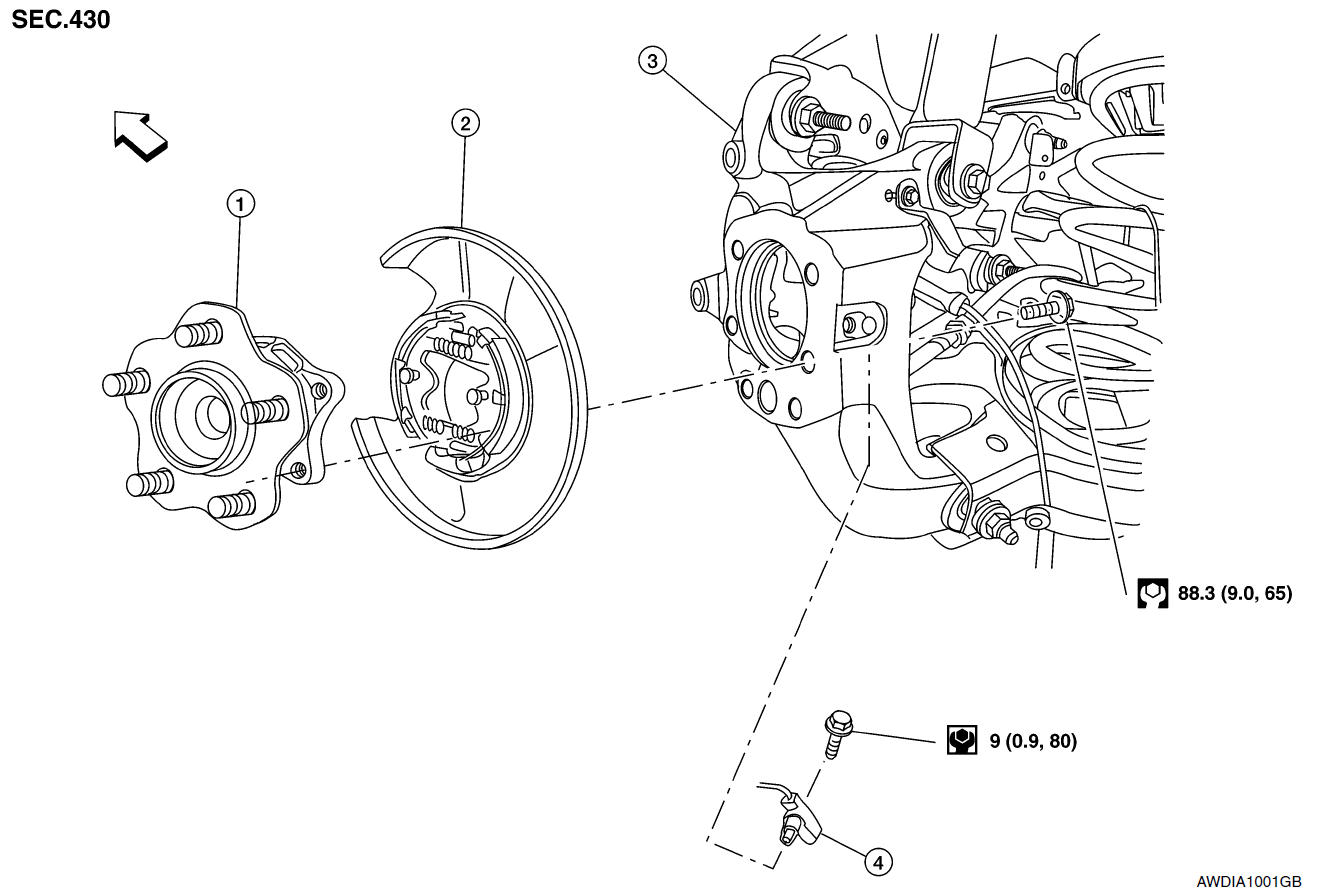 SEC.430

3

2

1

88.3 (9.0, 65)

9 (0.9, 80)

4

AWDIA1001GB